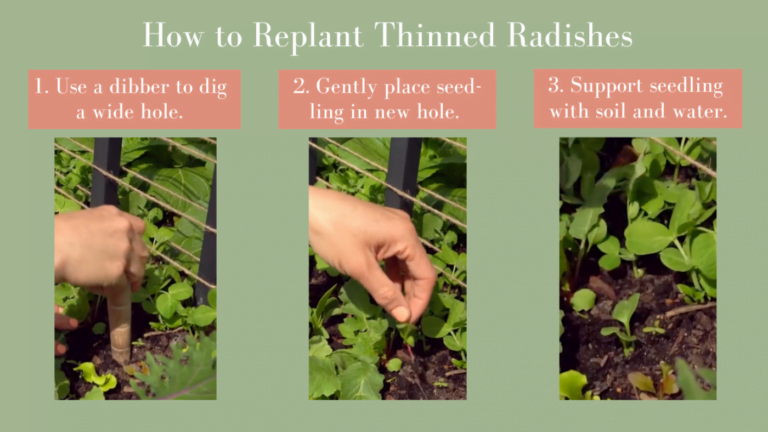 How to Replant Thinned Radishes

1. Use a dibber to dig a wide hole.

2. Gently place seedling in new hole.

3. Support seedling with soil and water.