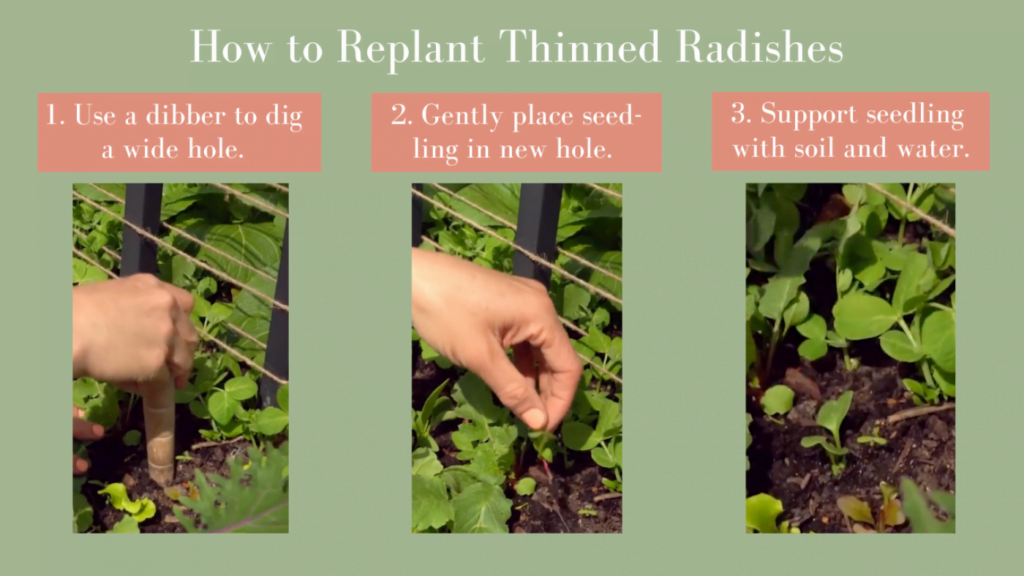 How to Replant Thinned Radishes

1. Use a dibber to dig a wide hole.

2. Gently place seedling in new hole.

3. Support seedling with soil and water.