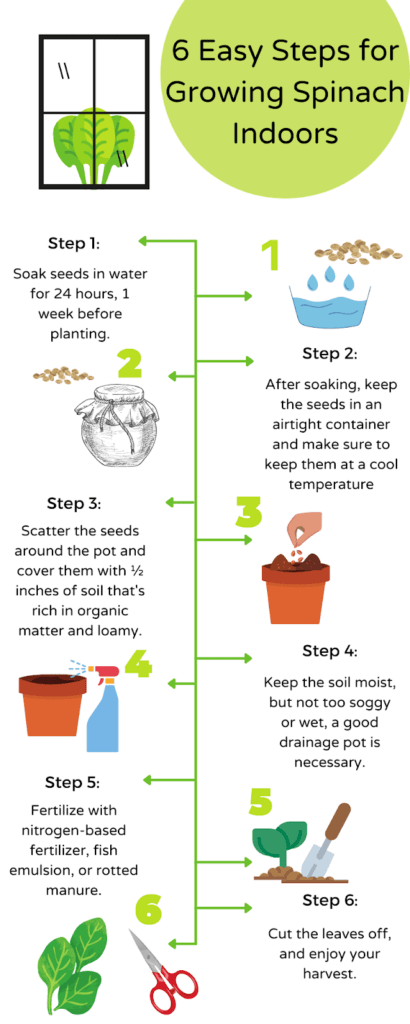 6 Easy Steps for Growing Spinach Indoors

Step 1:

Soak seeds in water for 24 hours, 1 week before planting.

1

2

Step 2:

After soaking, keep the seeds in an airtight container and make sure to keep them at a cool temperature

Step 3:

Scatter the seeds around the pot and cover them with ½ inches of soil that's rich in organic matter and loamy.

3

4

Step 4:

Keep the soil moist, but not too soggy or wet, a good drainage pot is necessary.

Step 5:

Fertilize with nitrogen-based fertilizer, fish emulsion, or rotted manure.

5

6

Step 6:

Cut the leaves off, and enjoy your harvest.