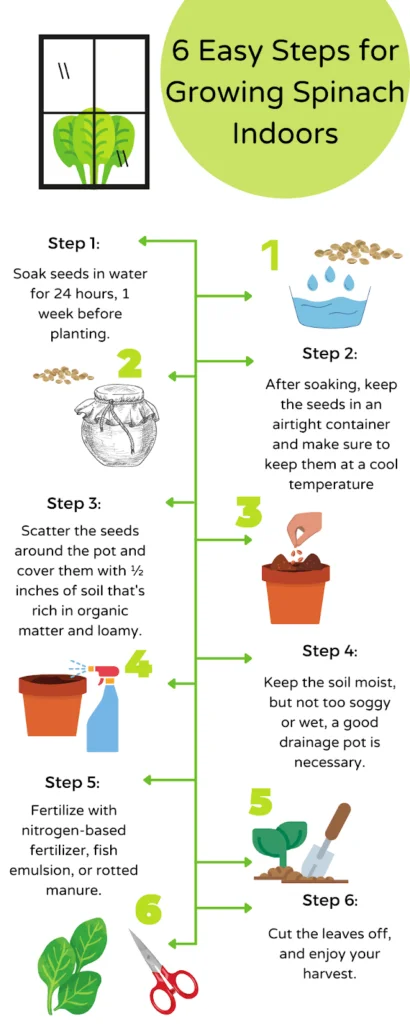 6 Easy Steps for Growing Spinach Indoors

Step 1:

Soak seeds in water for 24 hours, 1 week before planting.

1

2

Step 2:

After soaking, keep the seeds in an airtight container and make sure to keep them at a cool temperature

Step 3:

Scatter the seeds around the pot and cover them with ½ inches of soil that's rich in organic matter and loamy.

3

4

Step 4:

Keep the soil moist, but not too soggy or wet, a good drainage pot is necessary.

Step 5:

Fertilize with nitrogen-based fertilizer, fish emulsion, or rotted manure.

5

6

Step 6:

Cut the leaves off, and enjoy your harvest.